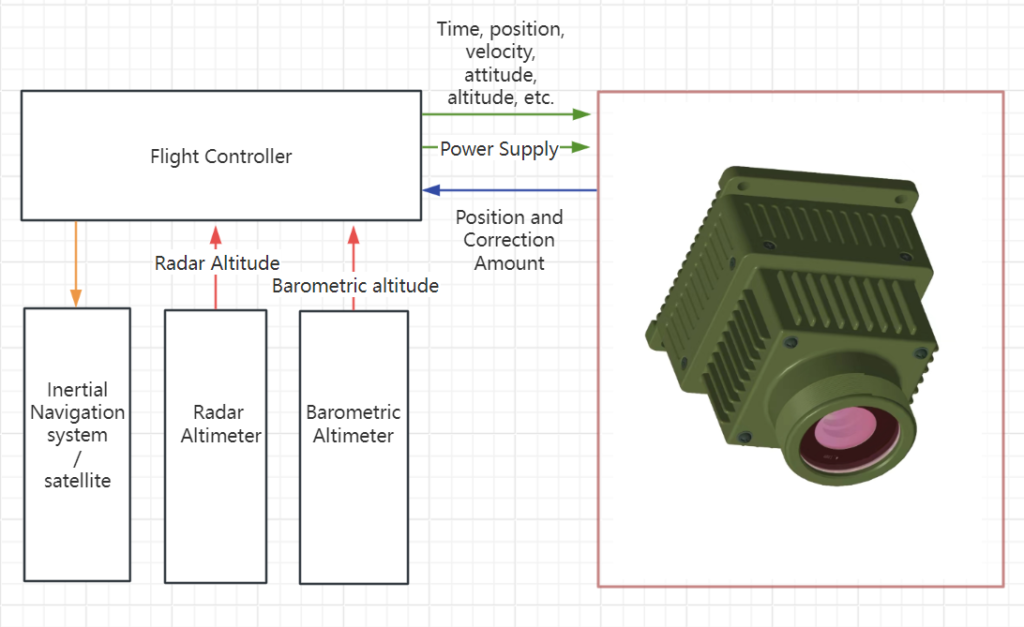 Time, position, velocity, attitude, altitude, etc.

Flight Controller

Power Supply

Position and Correction Amount

Radar Altitude

Barometric altitude

Inertial Navigation system / satellite

Radar Altimeter

Barometric Altimeter